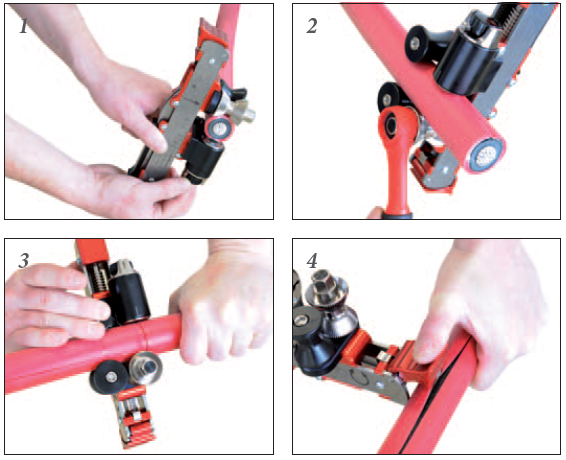 1

2

3

4